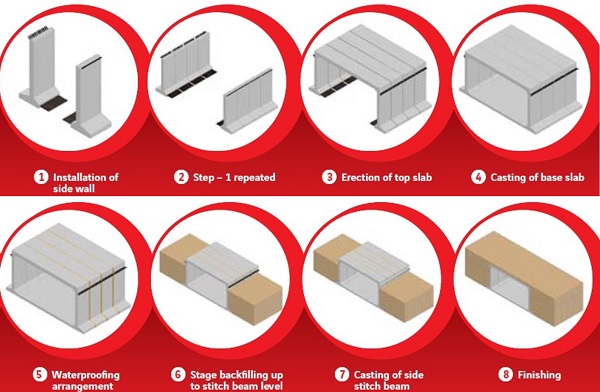 1 Installation of side wall

2 Step – 1 repeated

3 Erection of top slab

4 Casting of base slab

5 Waterproofing arrangement

6 Stage backfilling up to stitch beam level

7 Casting of side stitch beam

8 Finishing